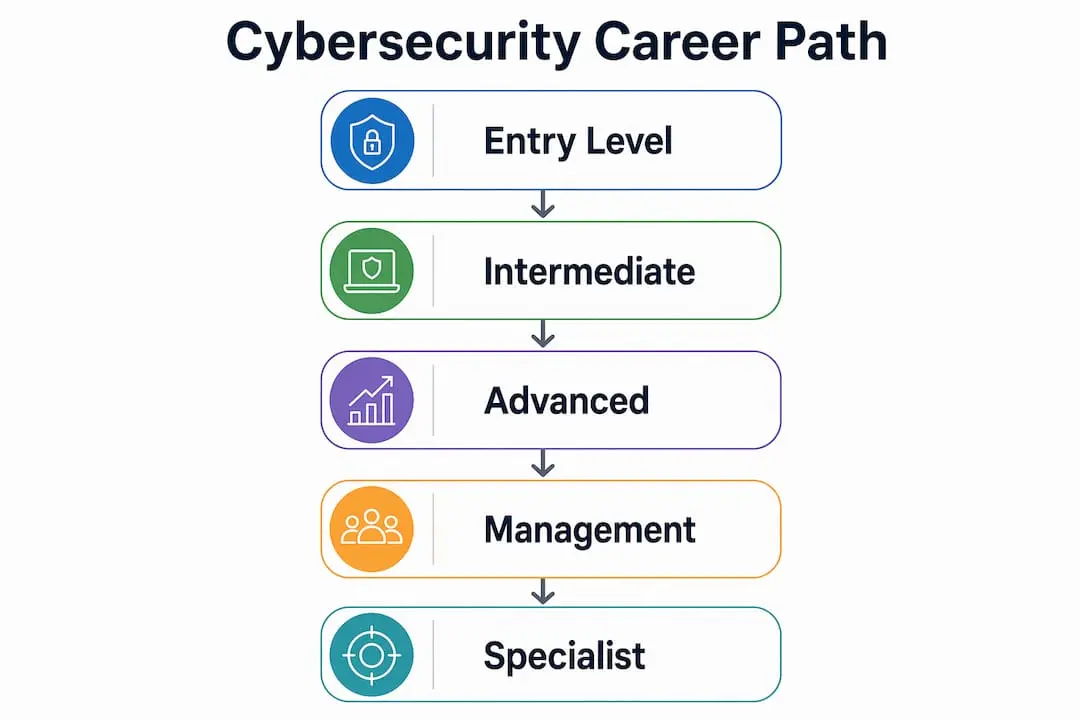 Cybersecurity Career Path

Entry Level

Intermediate

Advanced

Management

Specialist