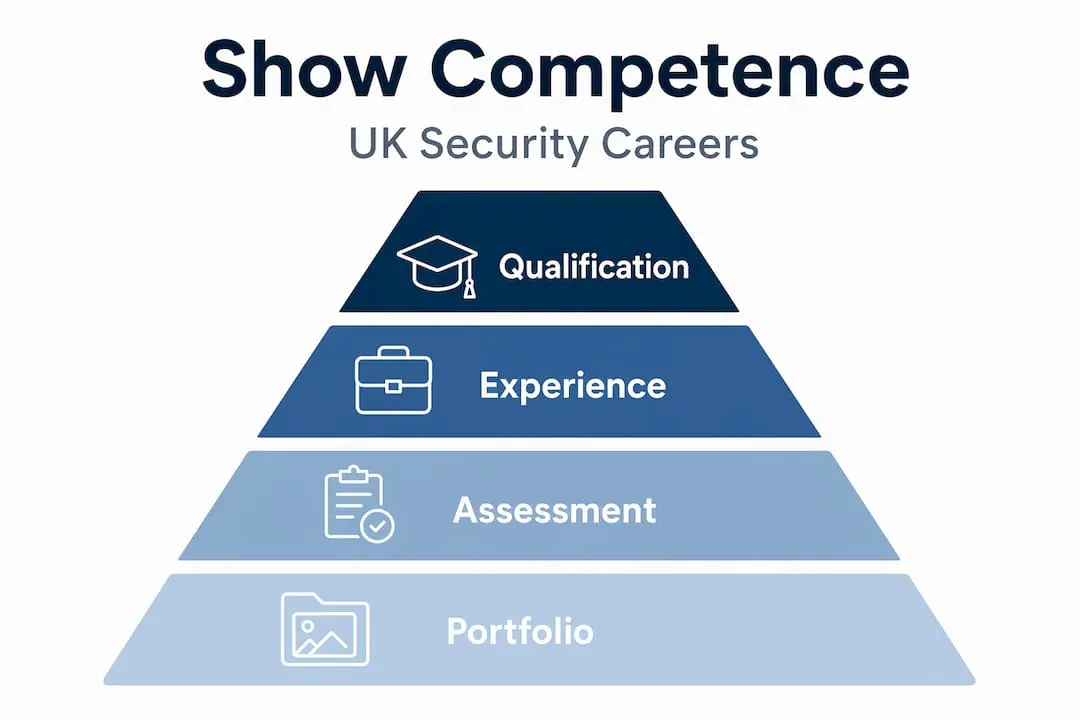 Show Competence

UK Security Careers

Qualification

Experience

Assessment

Portfolio