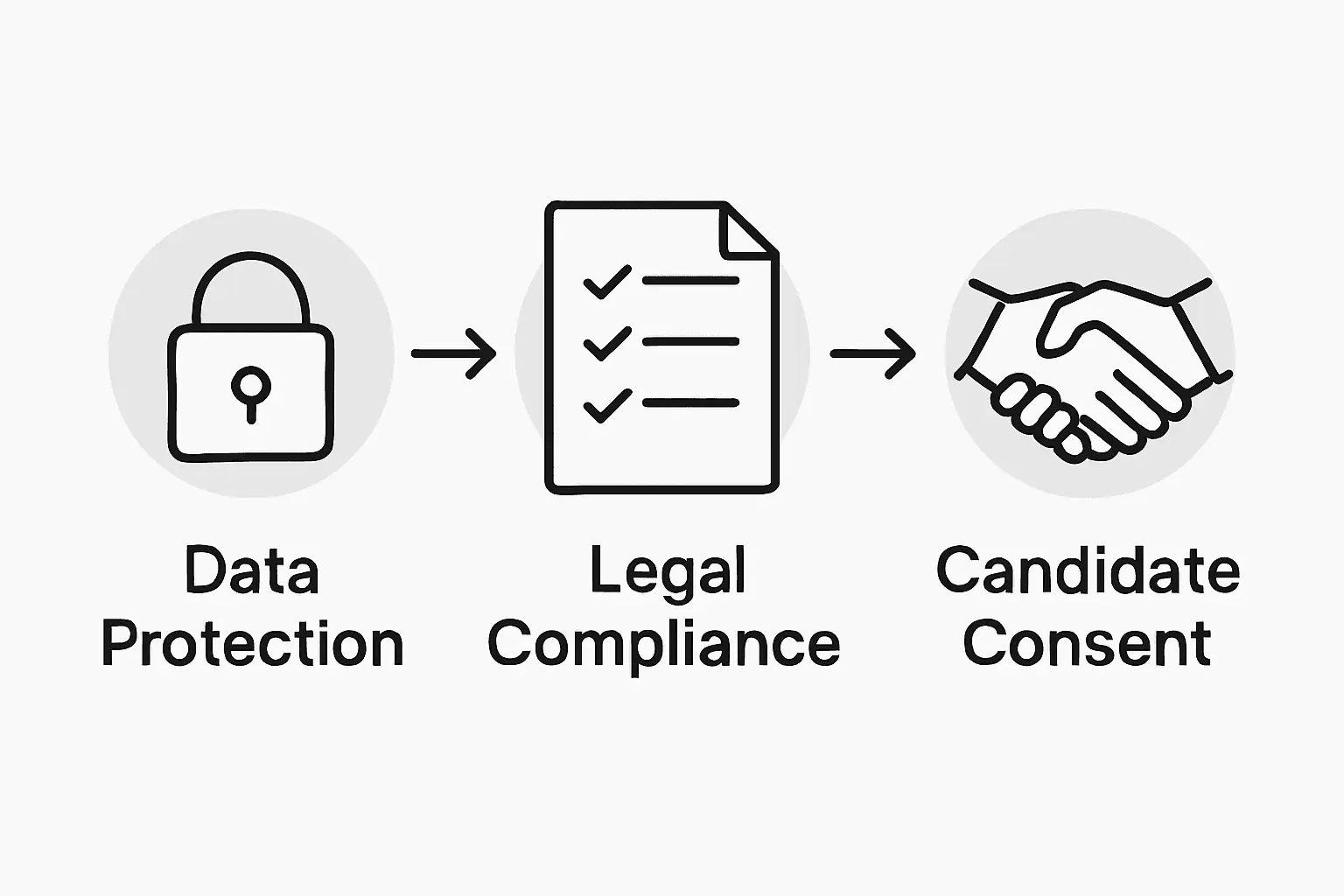 Data Protection

Legal Compliance

Candidate Consent