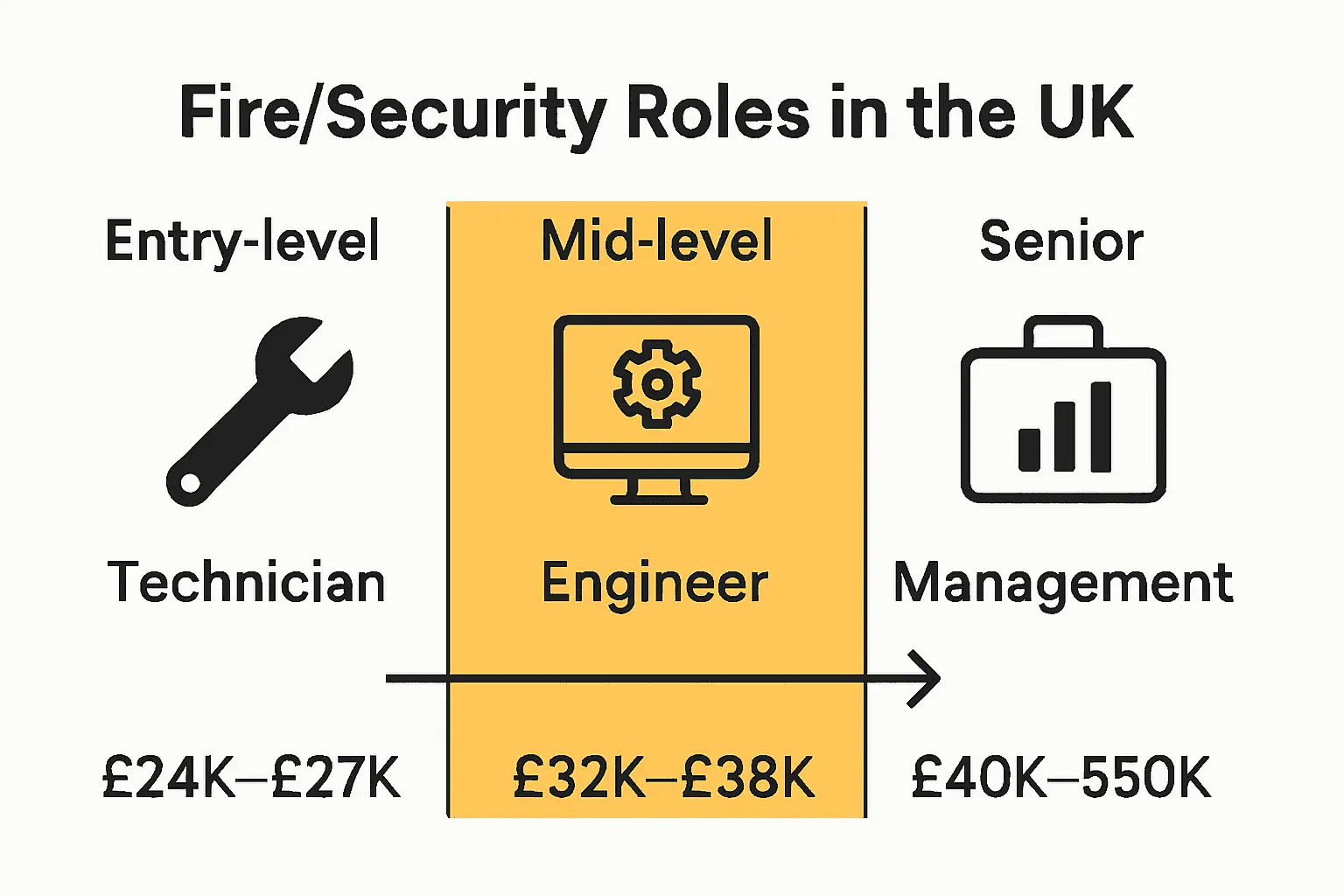 Fire/Security Roles in the UK

Entry-level

Technician

£24K–£27K

Mid-level

Engineer

£32K–£38K

Senior

Management

£40K–550K