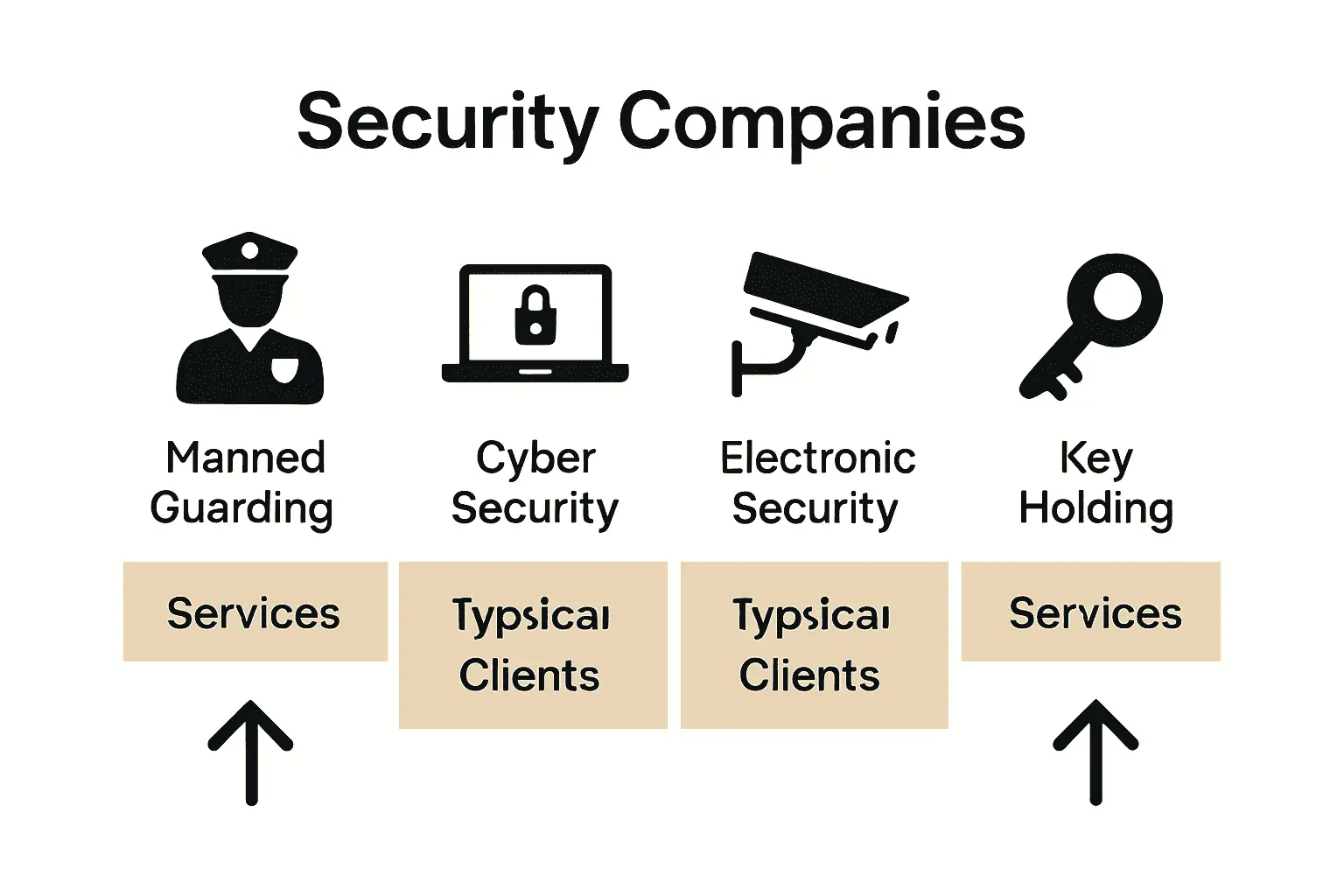 Security Companies

Manned Guarding

Cyber Security

Electronic Security

Key Holding

Services

Typsical Clients

Typsical Clients

Services