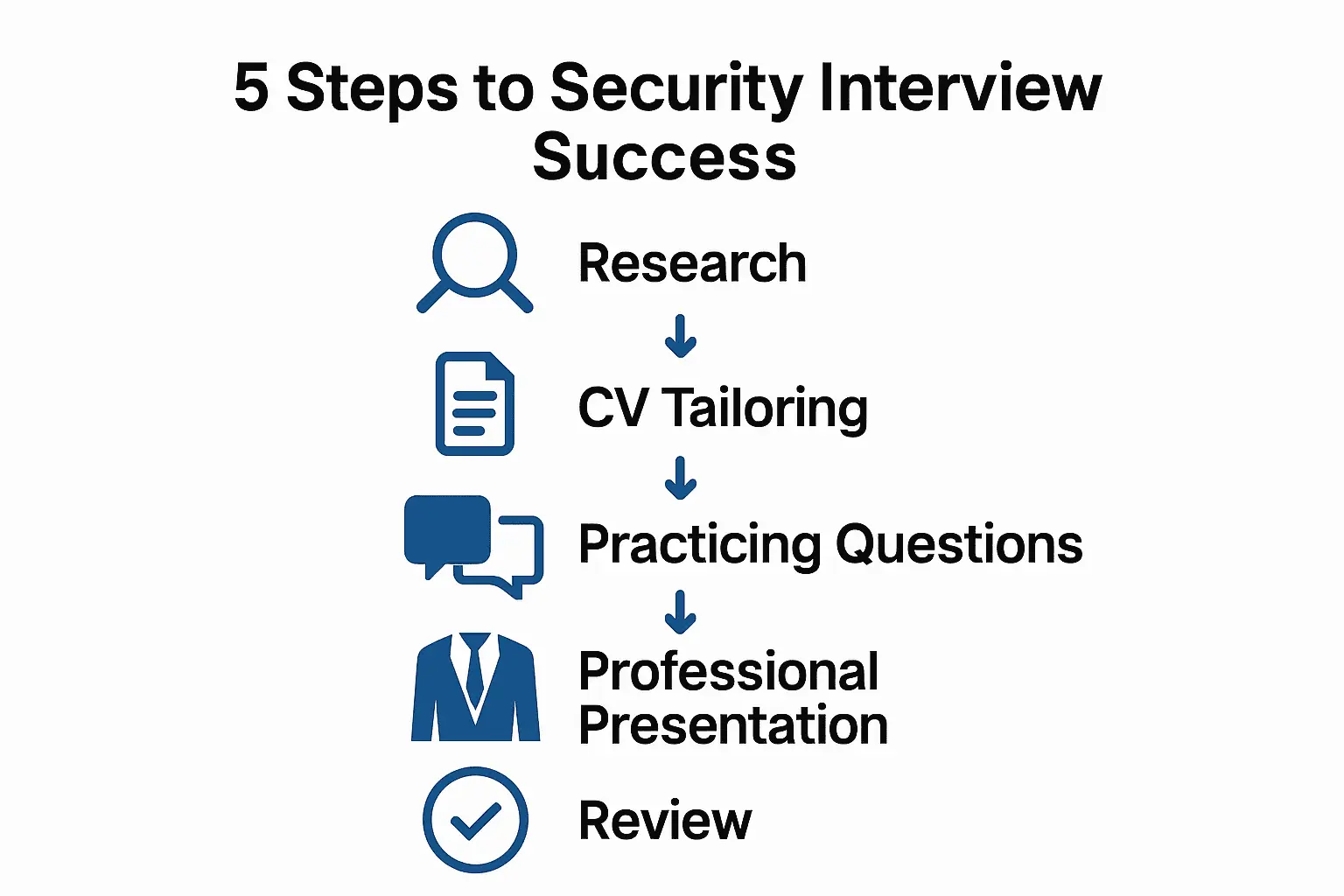 5 Steps to Security Interview Success

Research

CV Tailoring

Practicing Questions

Professional Presentation

Review